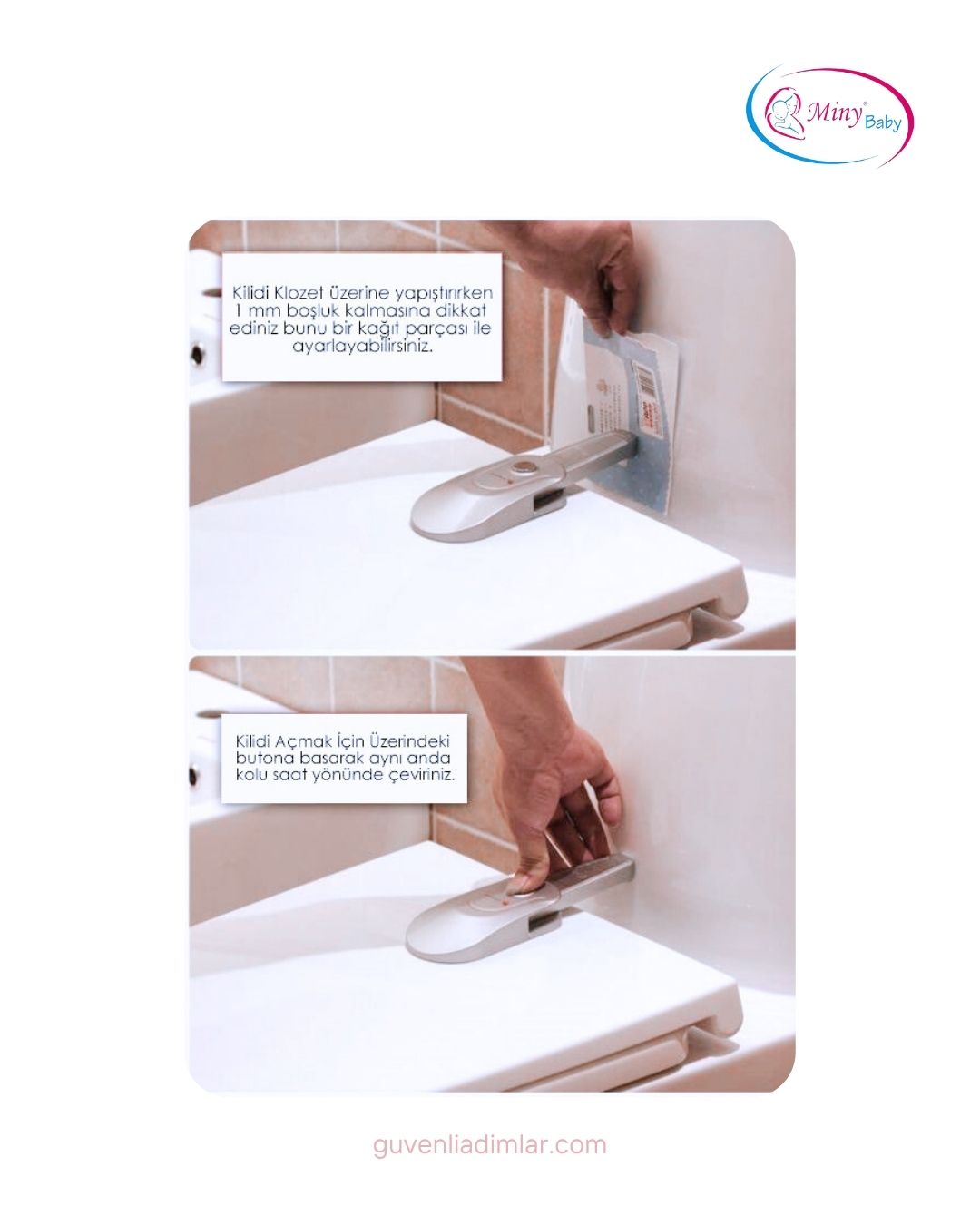 Miny® Baby

Kilidi Klozet üzerine yapıştırırken 1 mm boşluk kalmasına dikkat ediniz bunu bir kağıt parçası ile ayarlayabilirsiniz.

Kilidi Açmak İçin Üzerindeki butona basarak aynı anda kolu saat yönünde çeviriniz.

guvenliadimlar.com