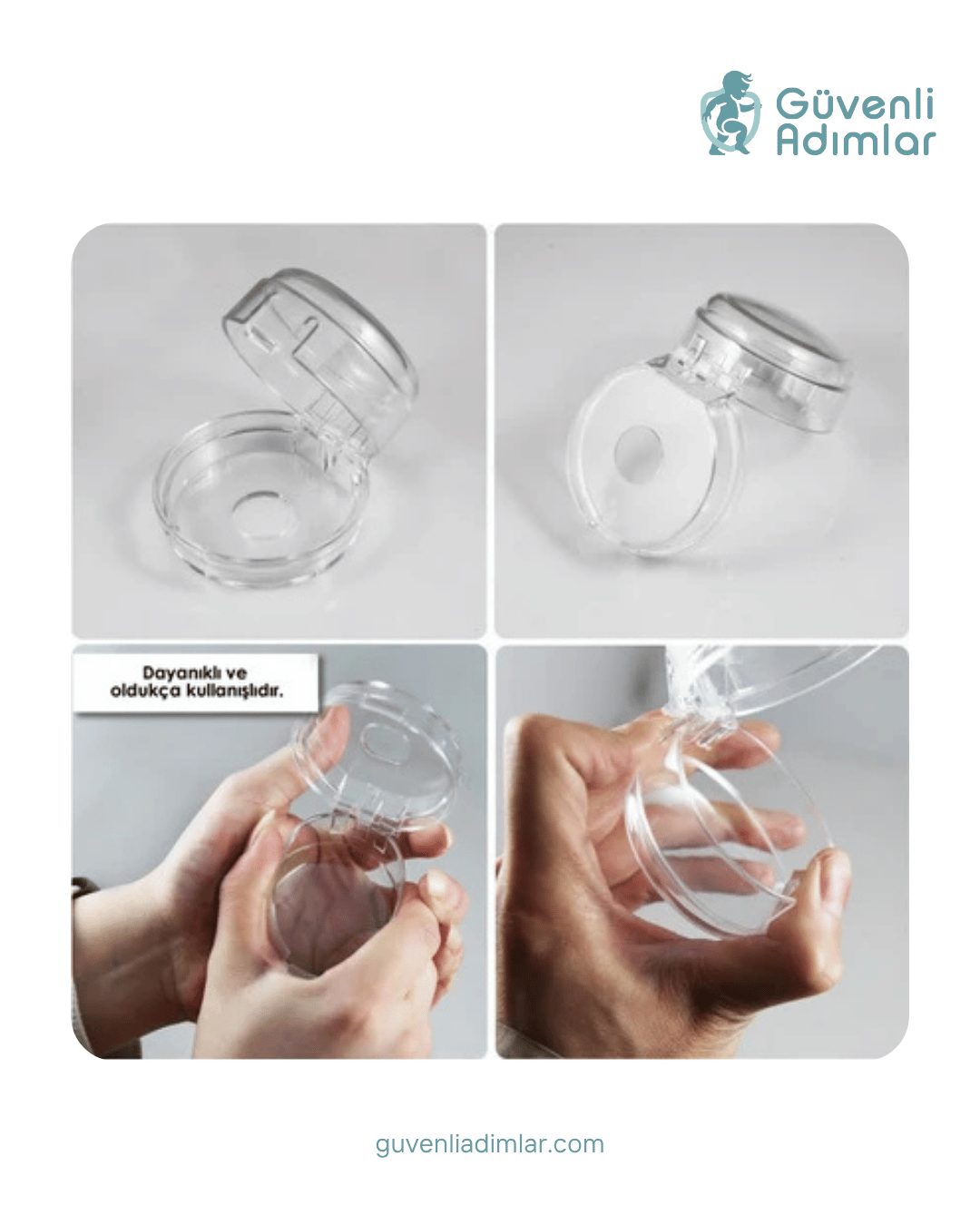 Güvenli Adımlar

Dayanıklı ve oldukça kullanışlıdır.

guvenliadimlar.com