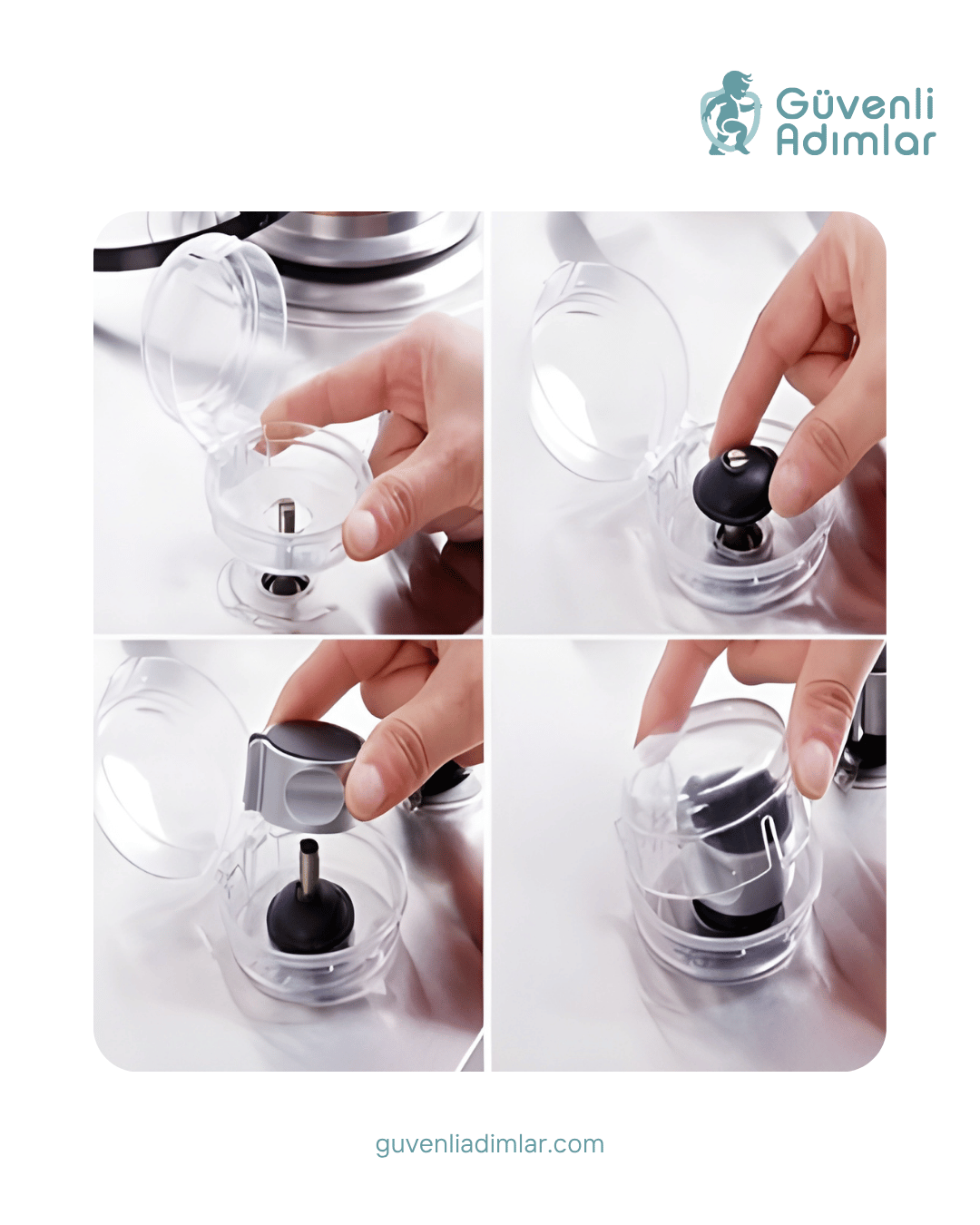 Güvenli Adımlar

guvenliadimlar.com