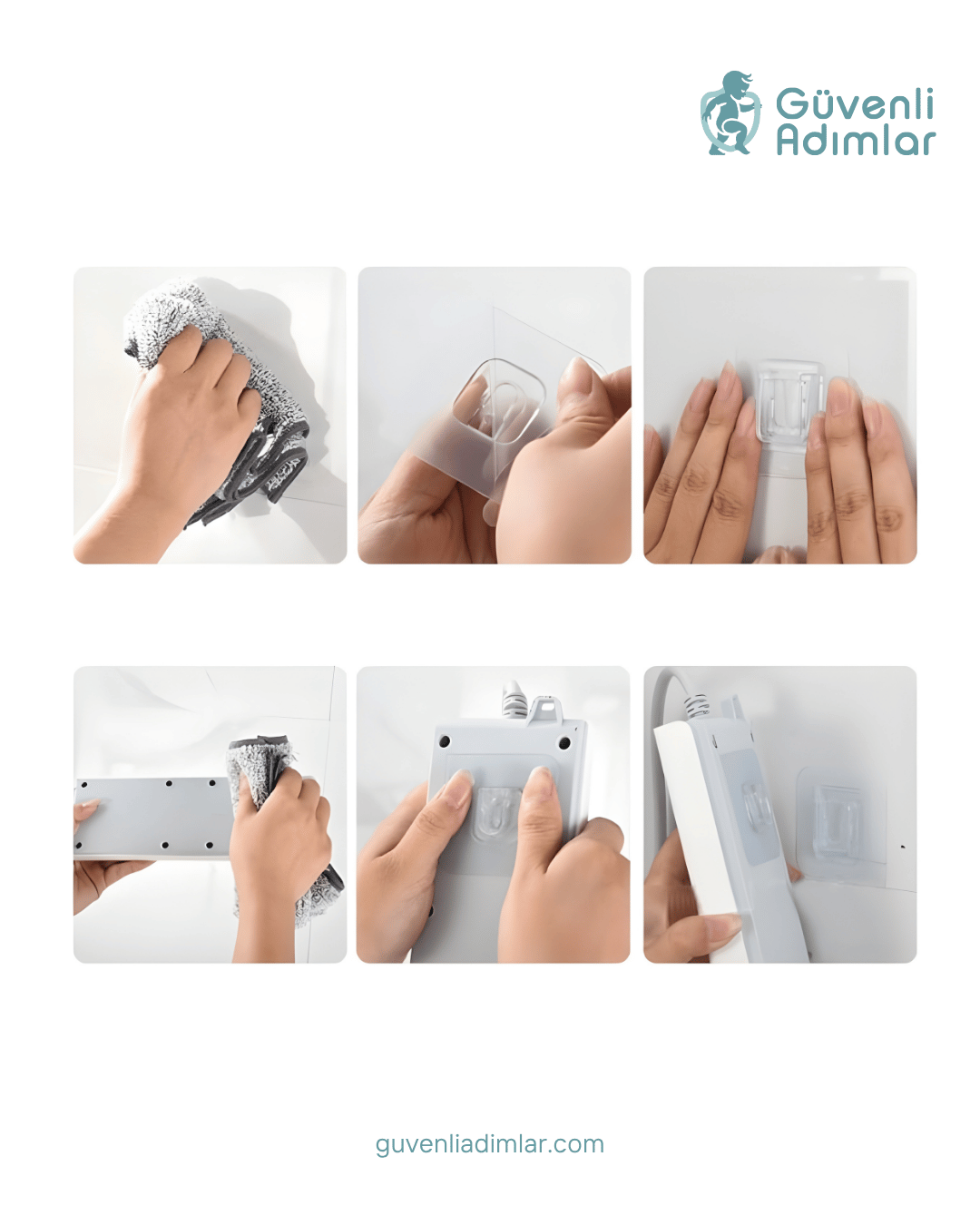 Güvenli Adımlar

guvenliadimlar.com