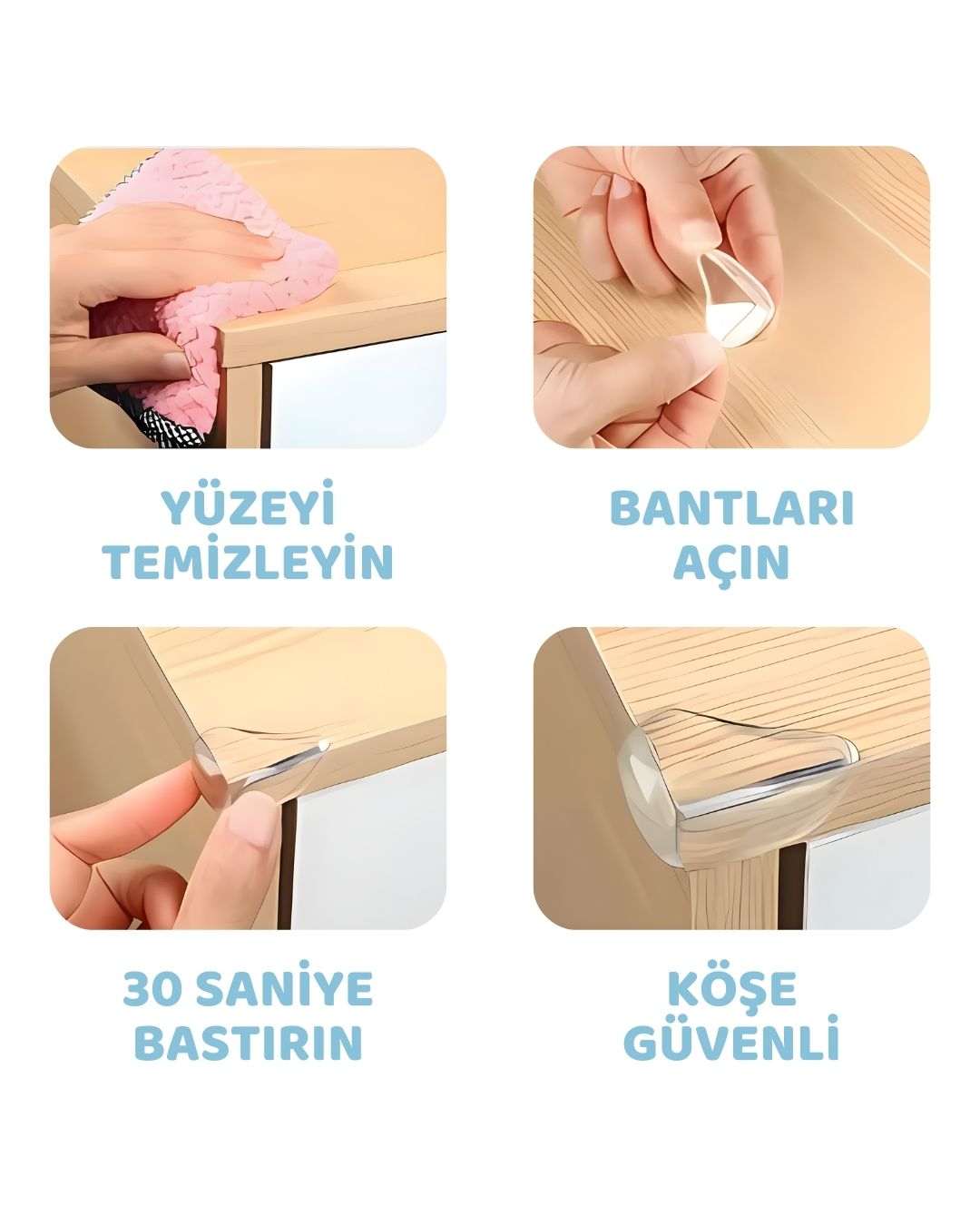 YÜZEYİ TEMİZLEYİN

BANTLARI AÇIN

30 SANİYE BASTIRIN

KÖŞE GÜVENLİ