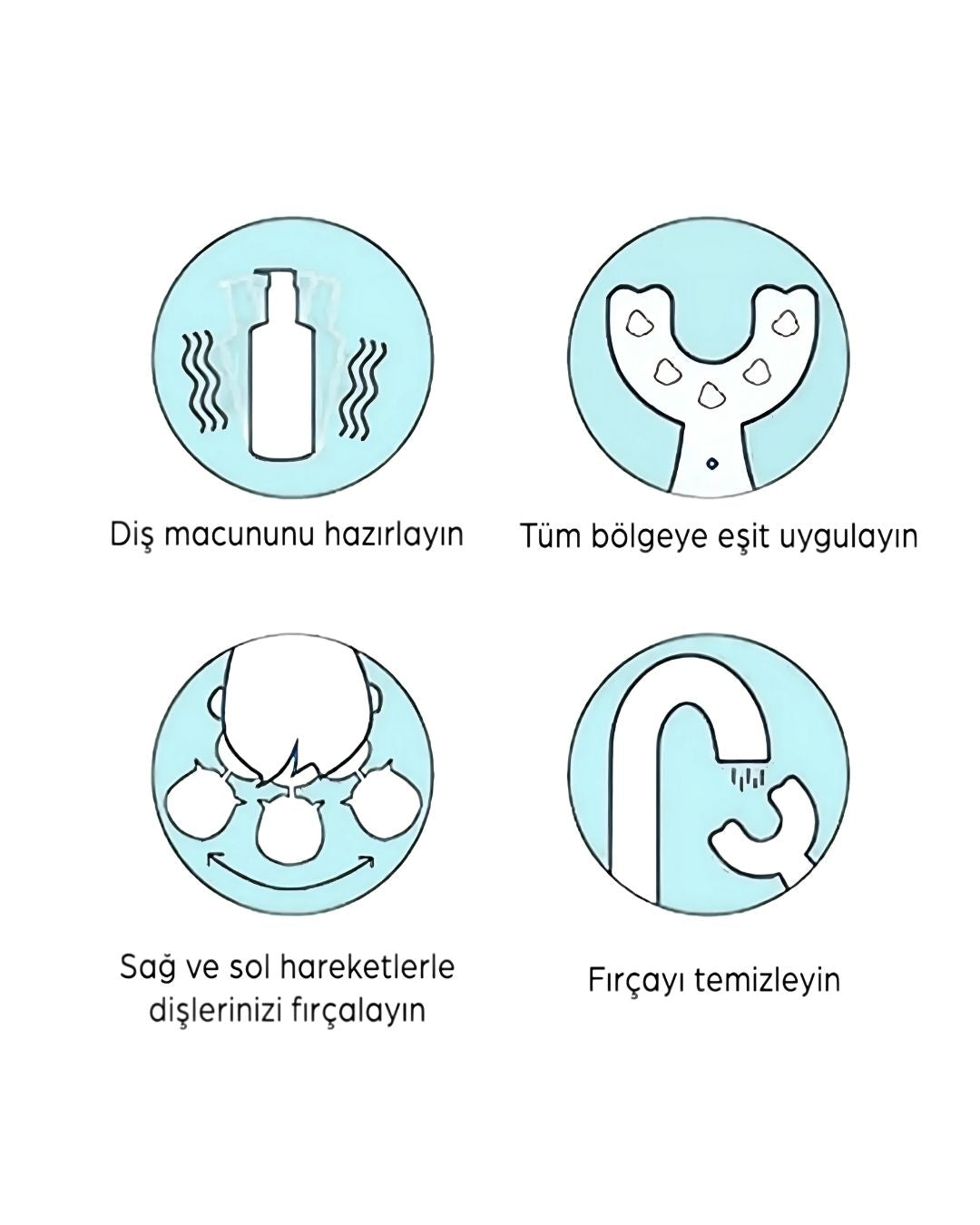 Diş macununu hazırlayın

Tüm bölgeye eşit uygulayın

Sağ ve sol hareketlerle dişlerinizi fırçalayın

Fırçayı temizleyin