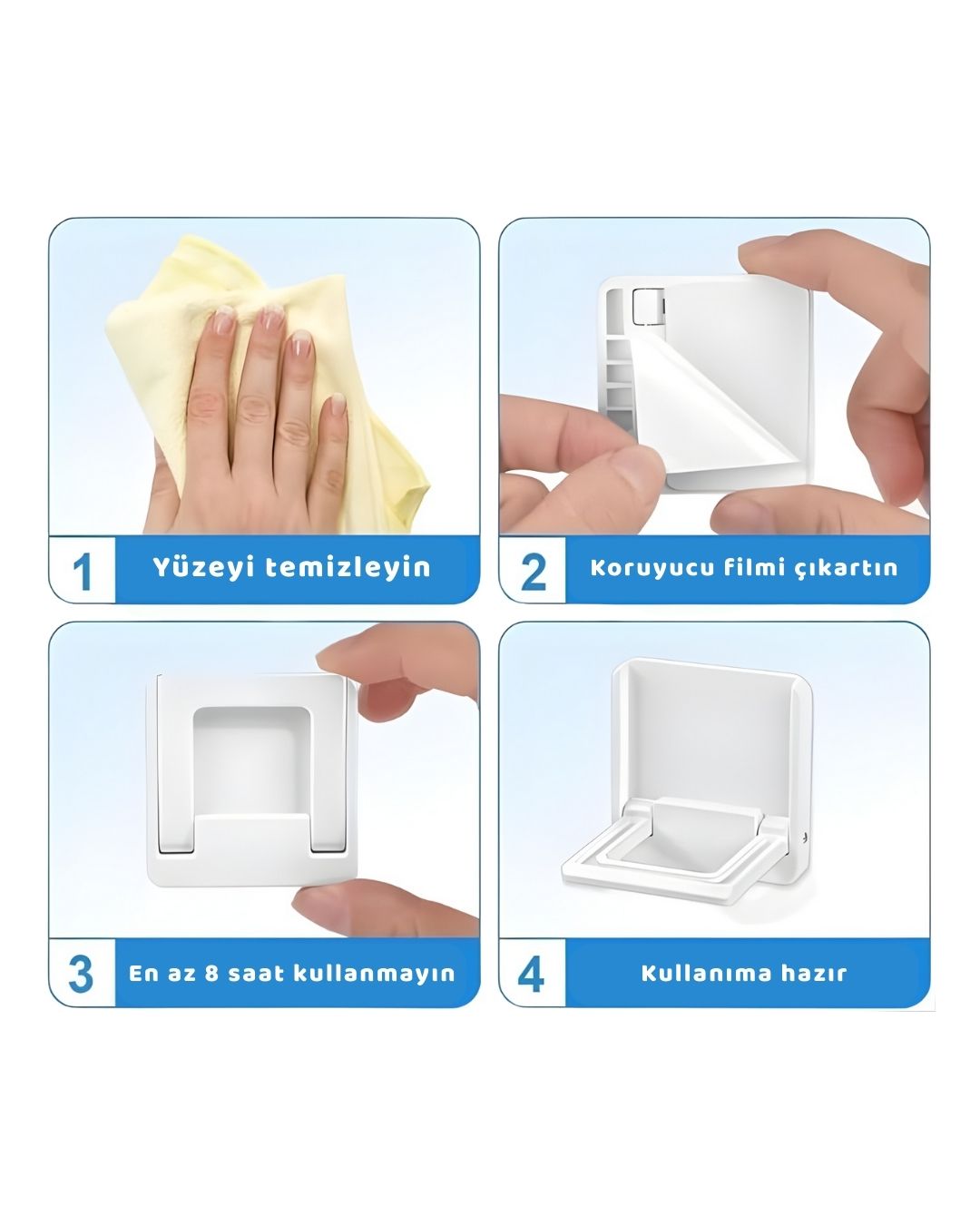 1 Yüzeyi temizleyin

2 Koruyucu filmi çıkartın

3 En az 8 saat kullanmayın

4 Kullanıma hazır